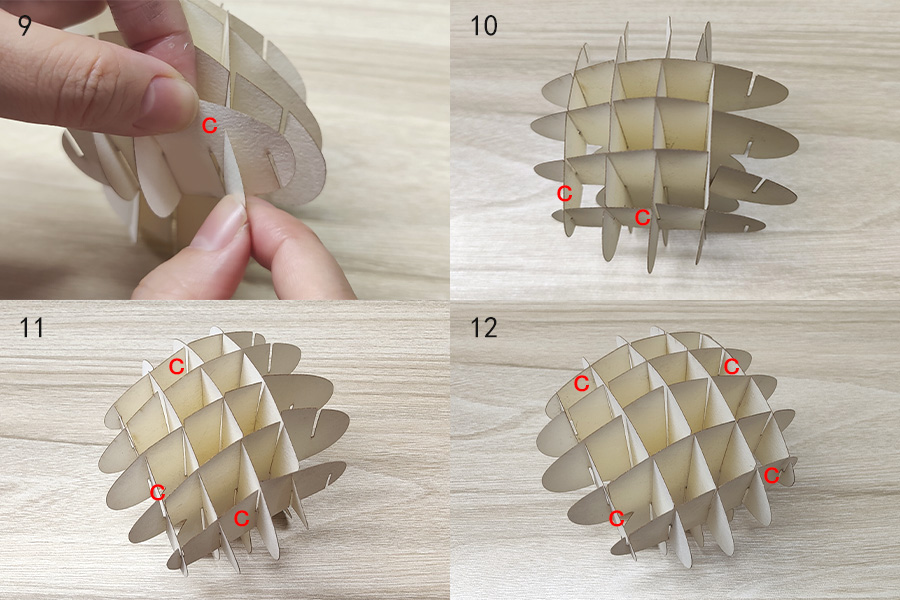 9

C

10

C

C

11

C

C

C

12

C

C

C

C